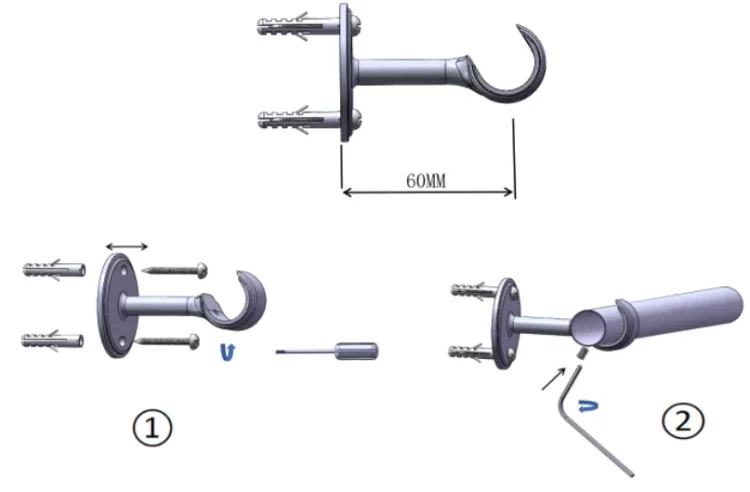 60MM

①

②