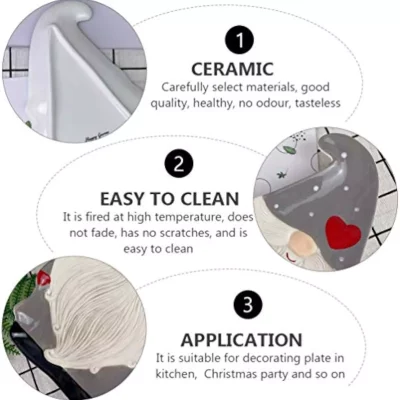 1

CERAMIC

Carefully select materials, good quality, healthy, no odour, tasteless

2

EASY TO CLEAN

It is fired at high temperature, does not fade, has no scratches, and is easy to clean

3

APPLICATION

It is suitable for decorating plate in kitchen, Christmas party and so on