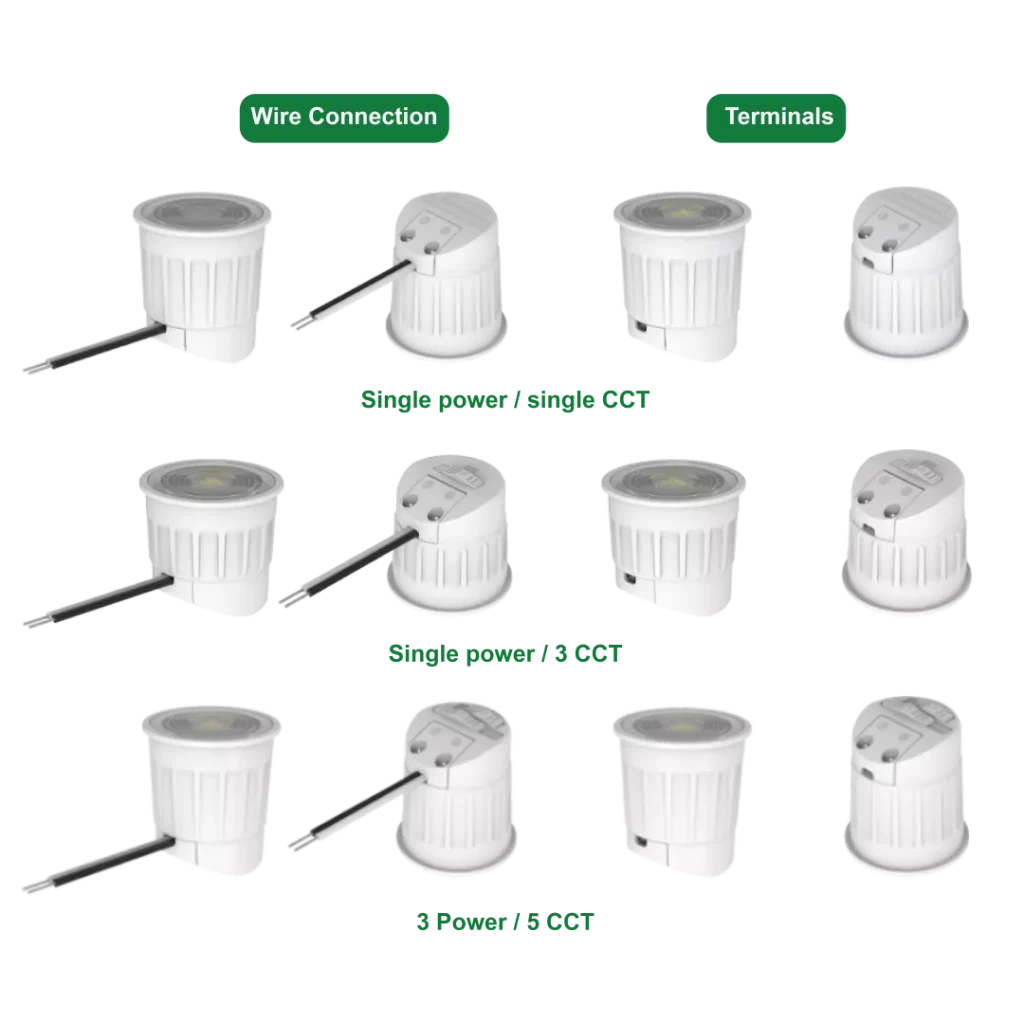 Wire Connection

Terminals

Single power / single CCT

Single power / 3 CCT

3 Power / 5 CCT