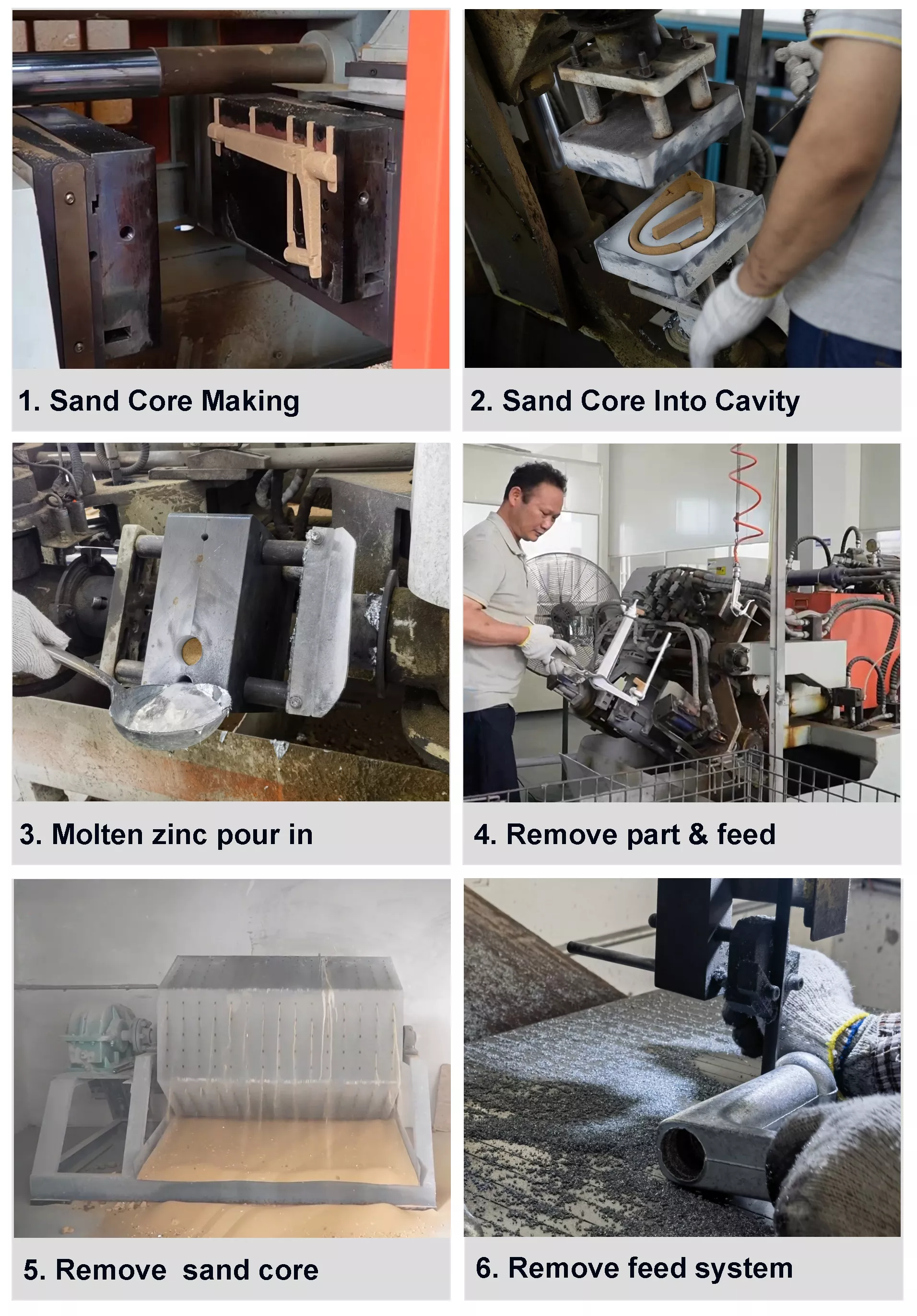 1. Sand Core Making

2. Sand Core Into Cavity

3. Molten zinc pour in

4. Remove part & feed

5. Remove  sand core

6. Remove feed system