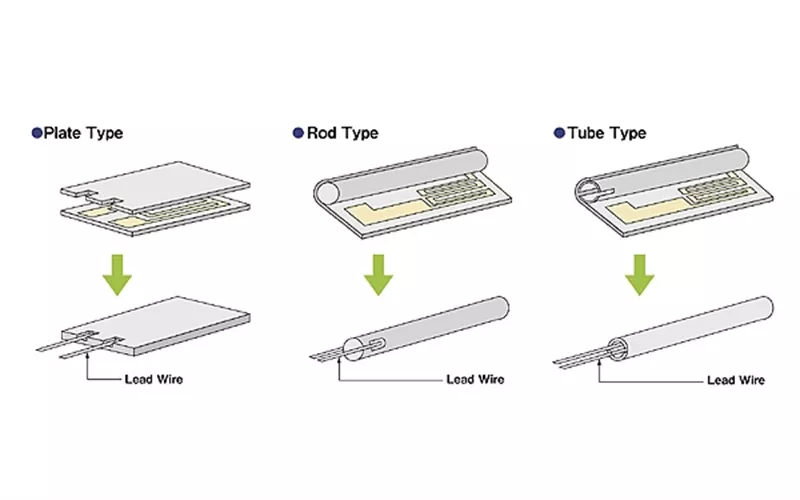 Plate Type

Lead Wire

Rod Type

Lead Wire

Tube Type

Lead Wire