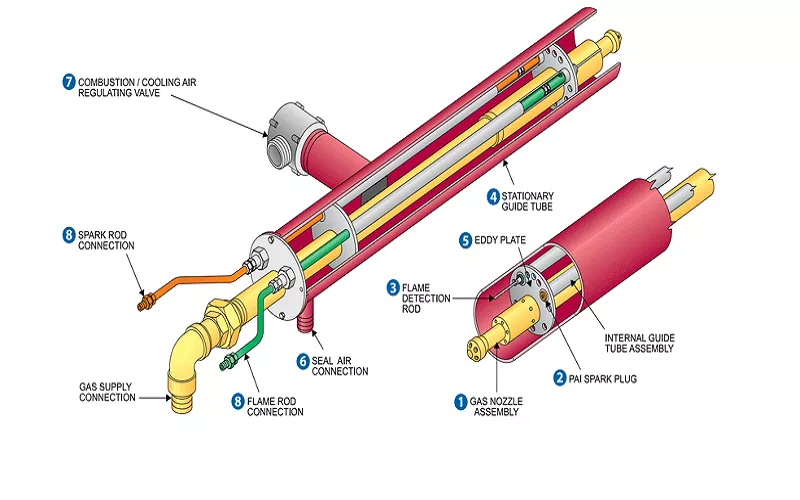 7 COMBUSTION / COOLING AIR REGULATING VALVE

4 STATIONARY GUIDE TUBE

8 SPARK ROD CONNECTION

5 EDDY PLATE

3 FLAME DETECTION ROD

INTERNAL GUIDE TUBE ASSEMBLY

6 SEAL AIR CONNECTION

2 PAI SPARK PLUG

GAS SUPPLY CONNECTION

8 FLAME ROD CONNECTION

1 GAS NOZZLE ASSEMBLY