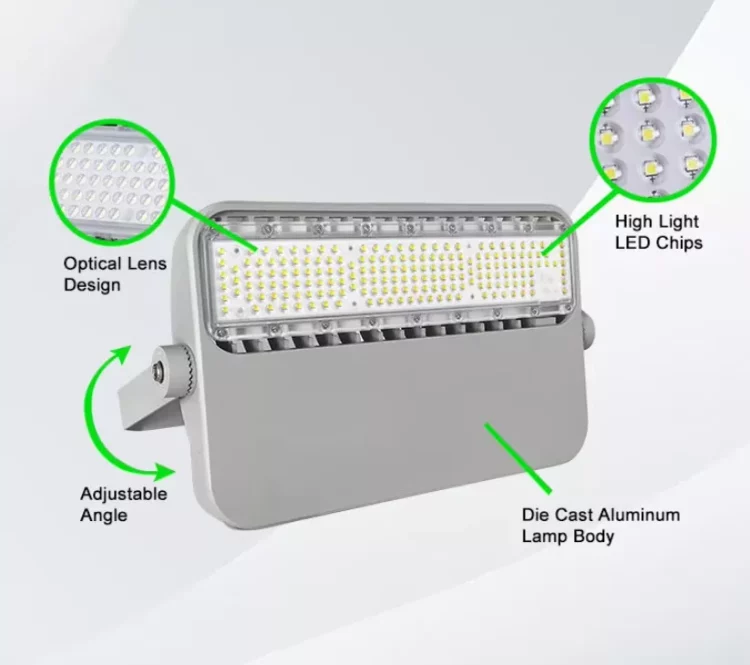 Optical Lens Design

High Light LED Chips

Adjustable Angle

Die Cast Aluminum Lamp Body