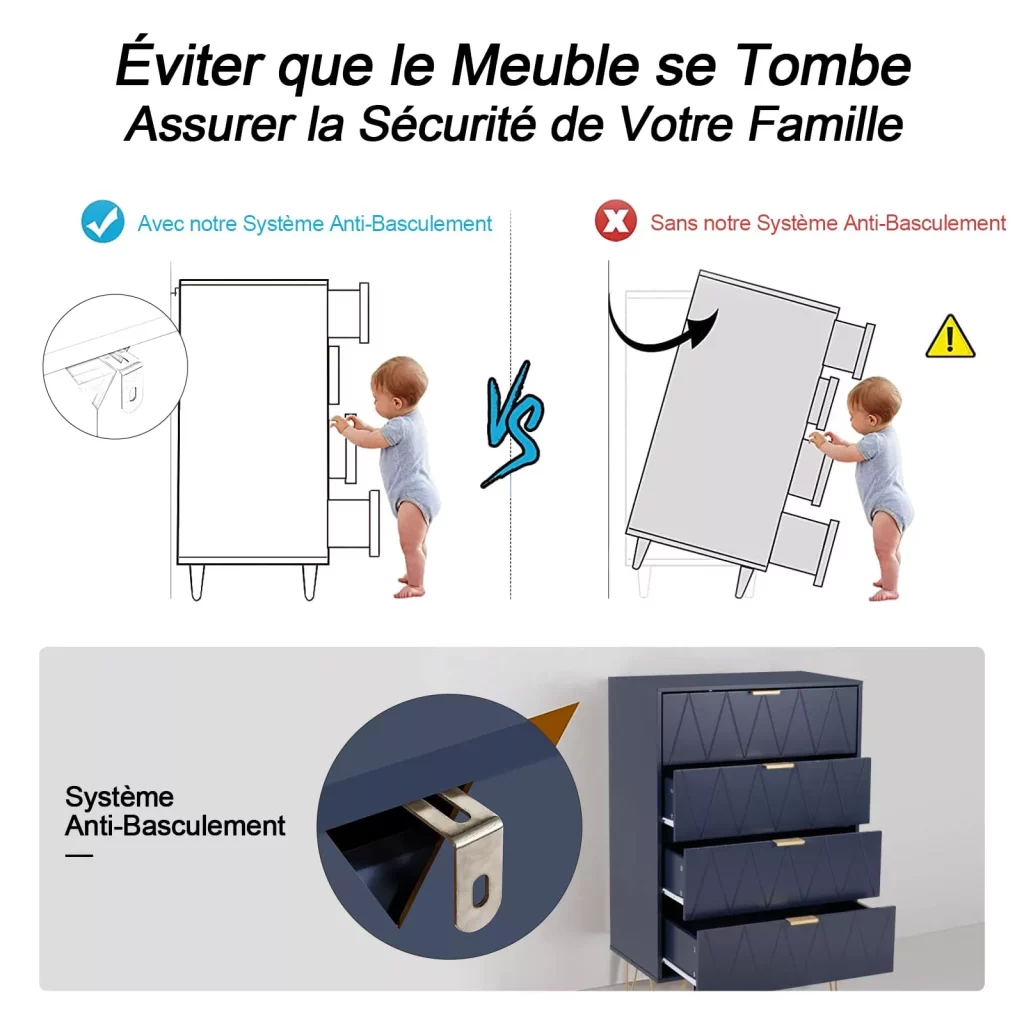 Éviter que le Meuble se Tombe
Assurer la Sécurité de Votre Famille

Avec notre Système Anti-Basculement

VS

Sans notre Système Anti-Basculement

Système
Anti-Basculement