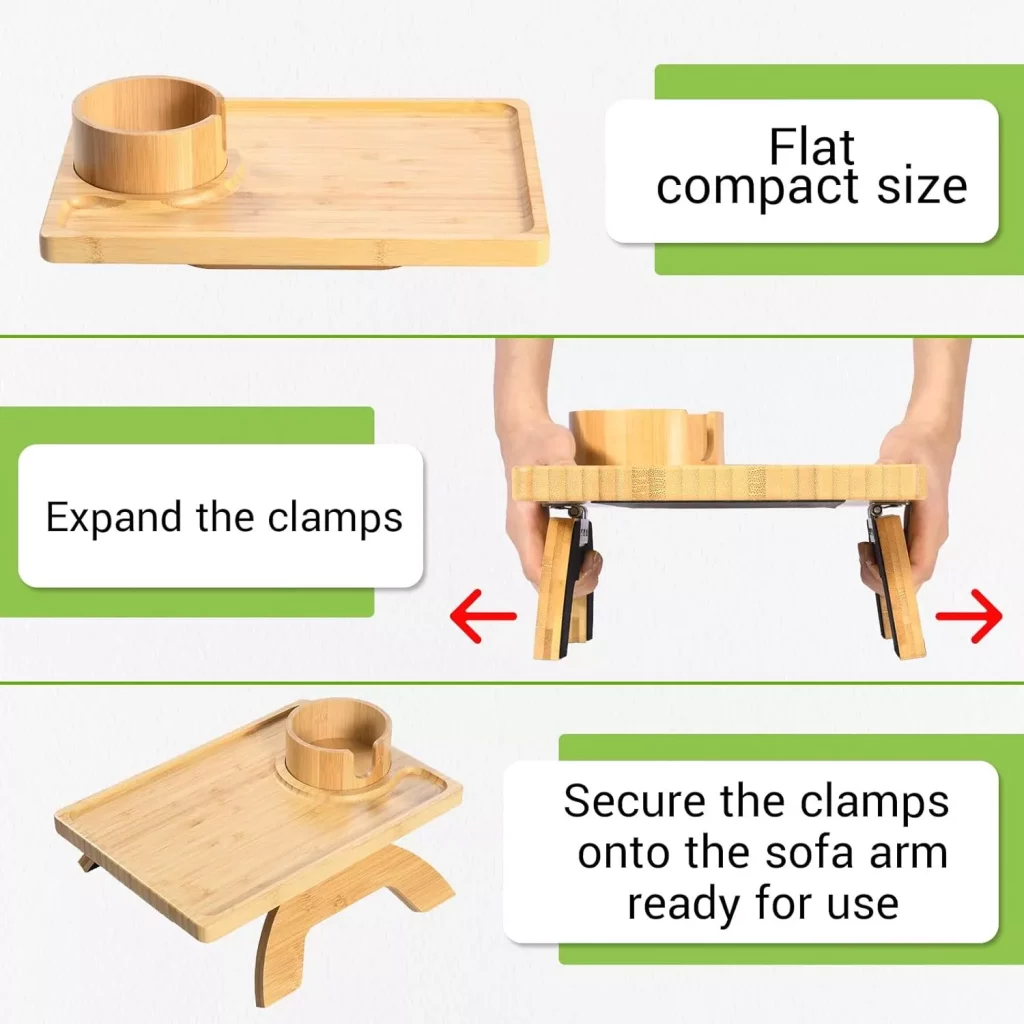 Flat compact size

Expand the clamps

Secure the clamps onto the sofa arm ready for use