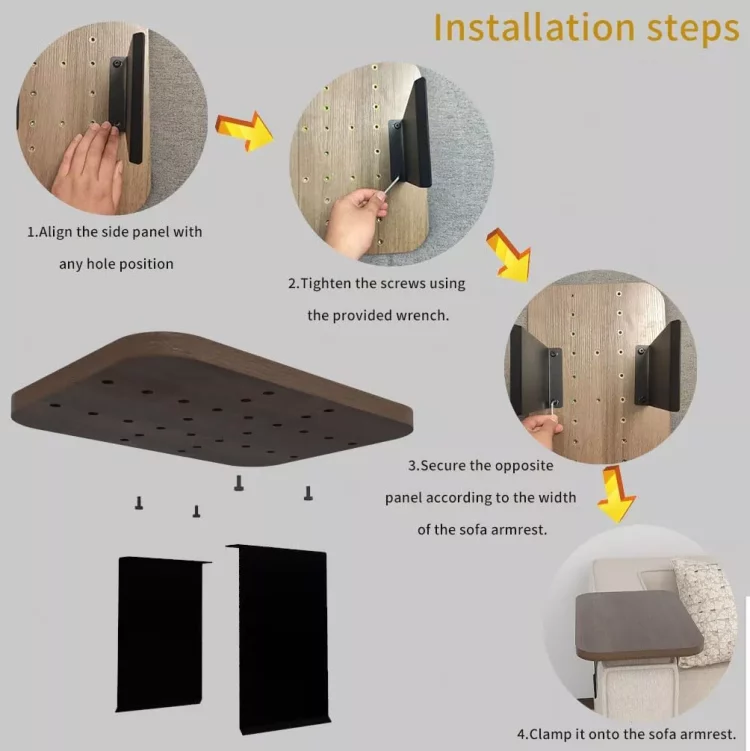 Installation steps

1.Align the side panel with any hole position

2.Tighten the screws using the provided wrench.

3.Secure the opposite panel according to the width of the sofa armrest.

4.Clamp it onto the sofa armrest.