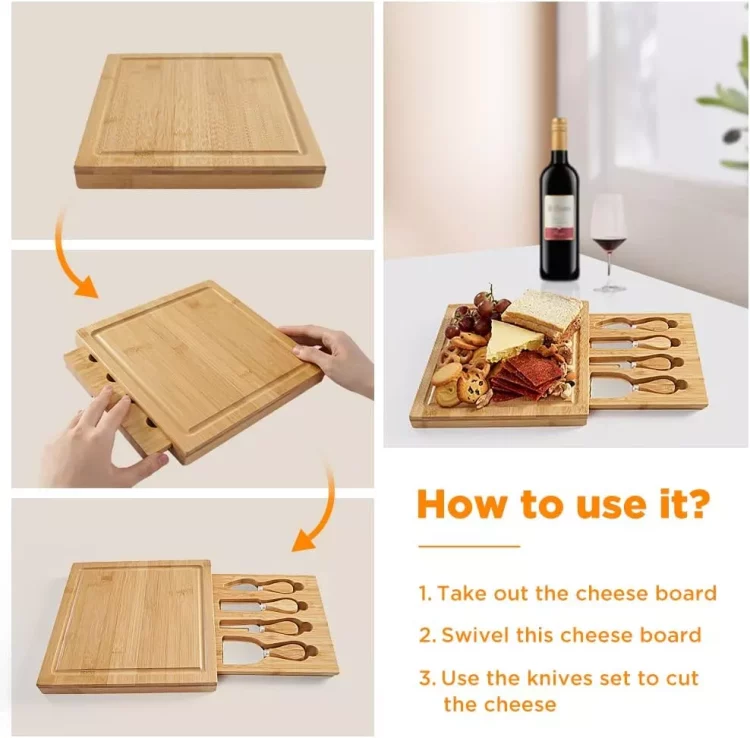 How to use it?

1. Take out the cheese board

2. Swivel this cheese board

3. Use the knives set to cut the cheese