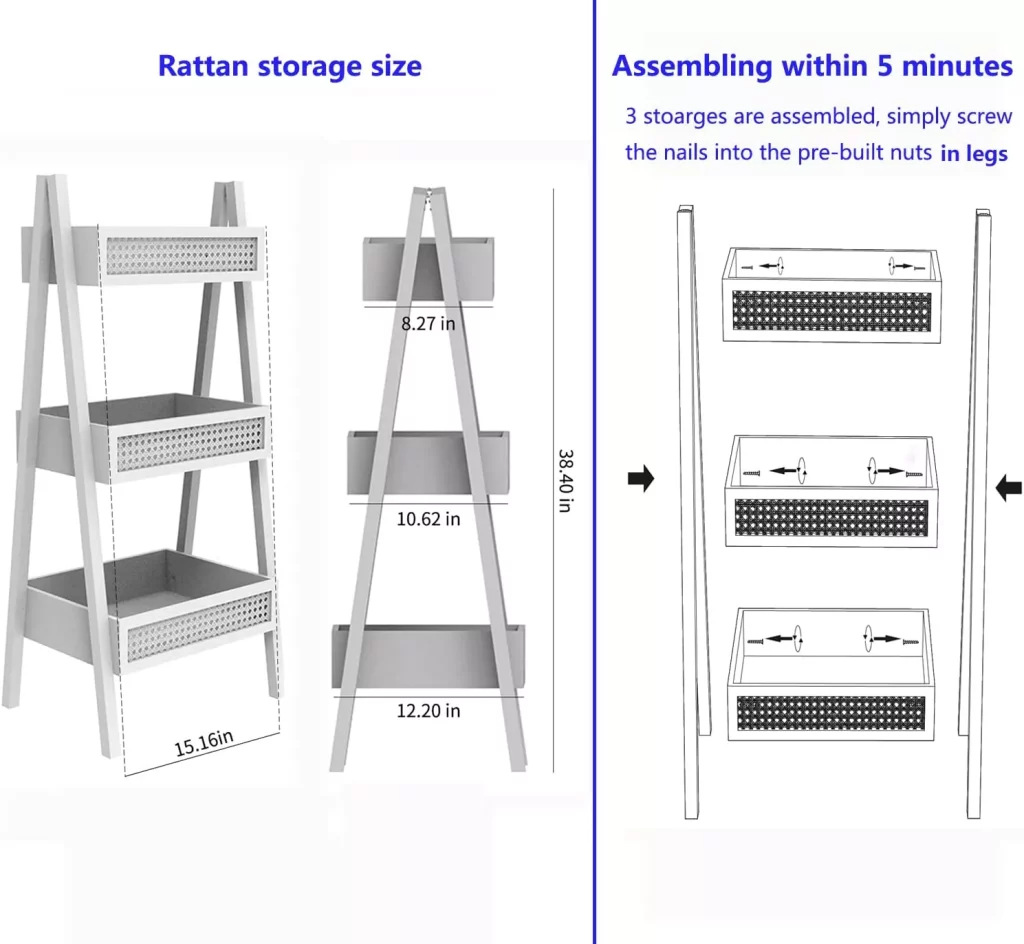 Rattan storage size

15.16in

8.27 in

10.62 in

12.20 in

38.40 in

Assembling within 5 minutes

3 stoarges are assembled, simply screw the nails into the pre-built nuts in legs