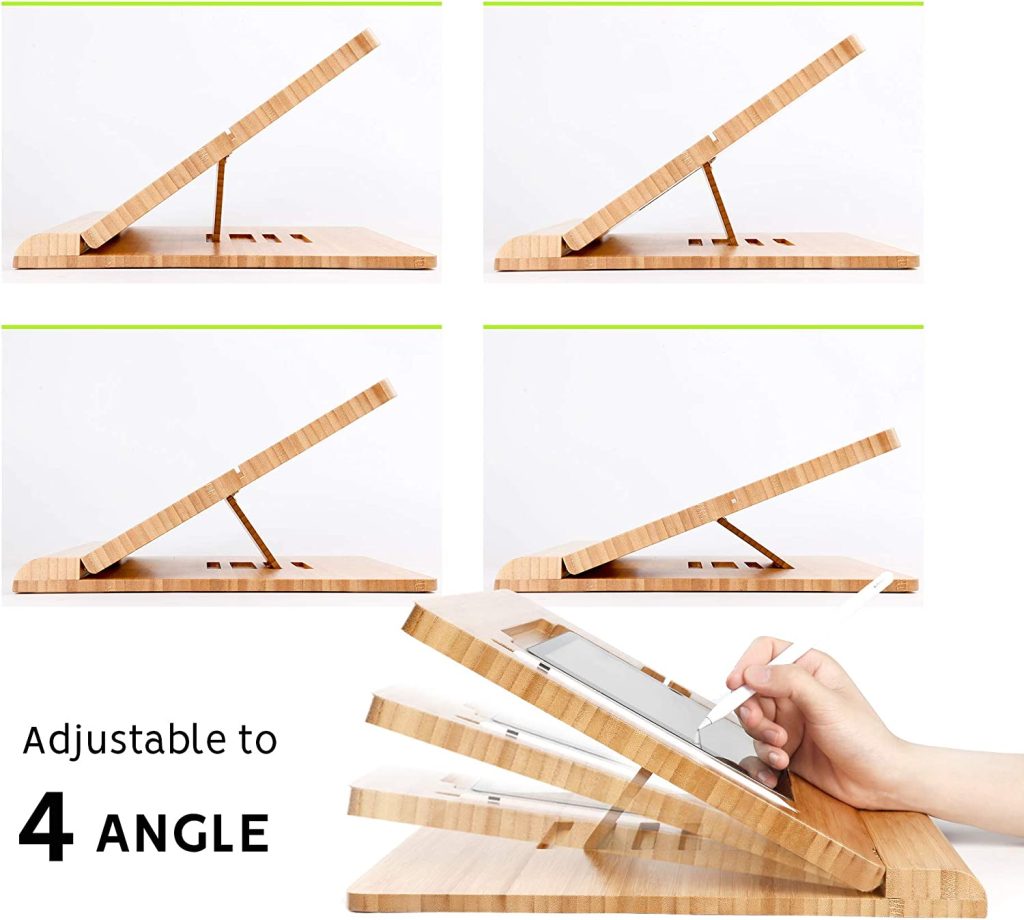 Adjustable to

4 ANGLE